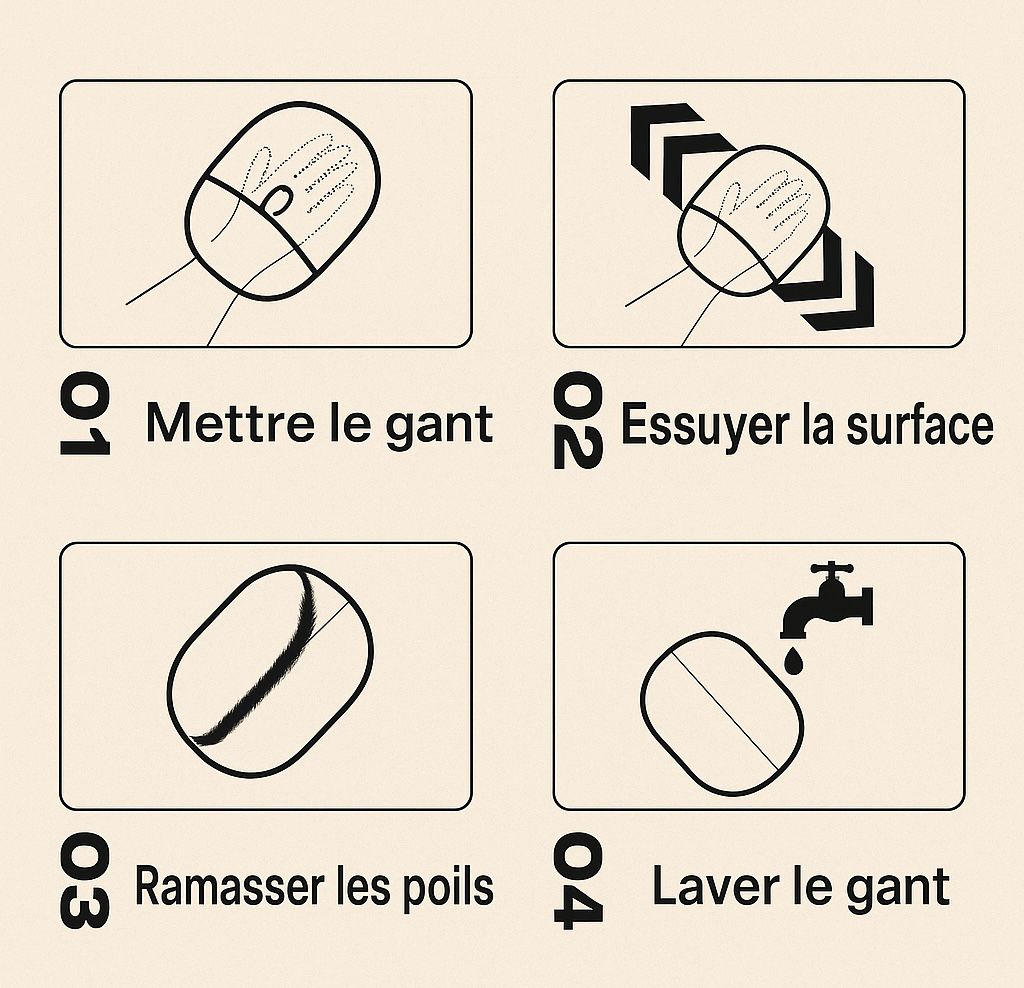 01 Mettre le gant

02 Essuyer la surface

03 Ramasser les poils

04 Laver le gant